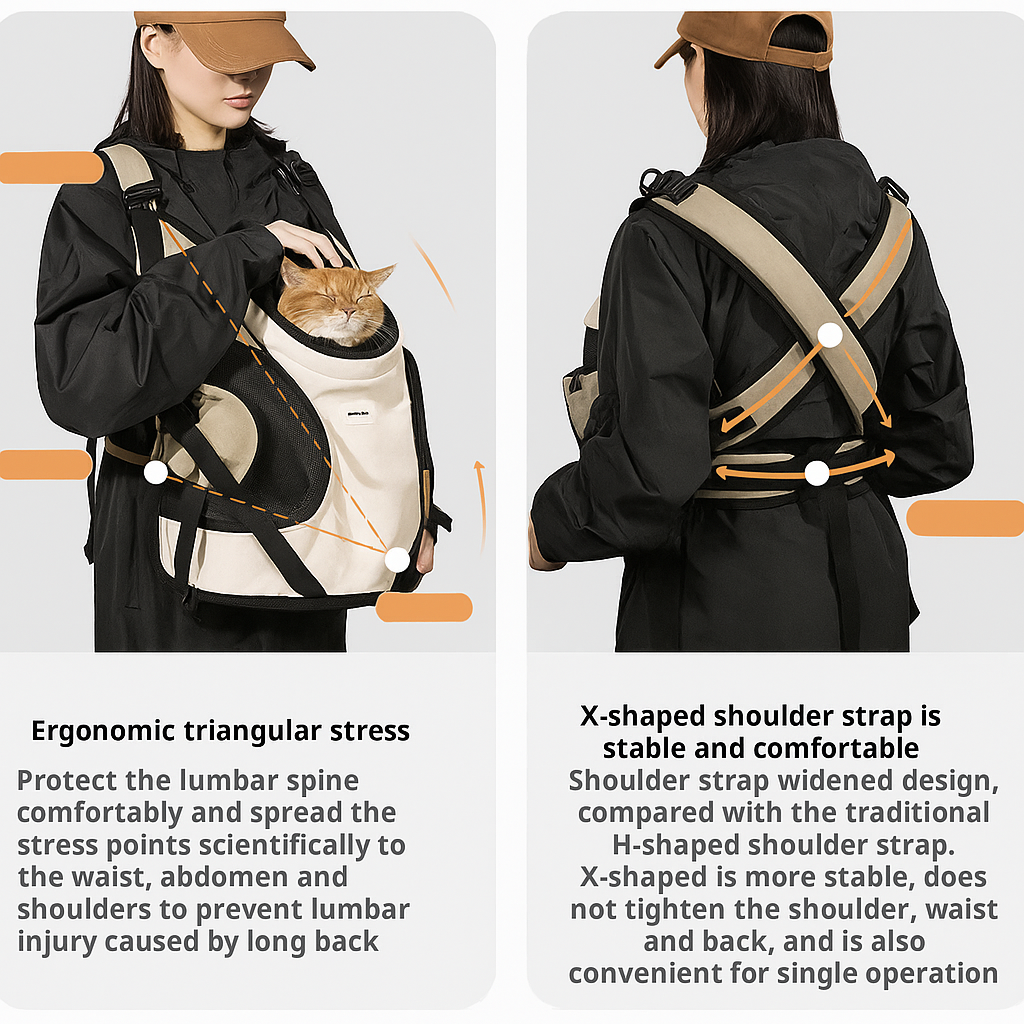 Ergonomic triangular stress

Protect the lumbar spine comfortably and spread the stress points scientifically to the waist, abdomen and shoulders to prevent lumbar injury caused by long back

X-shaped shoulder strap is stable and comfortable

Shoulder strap widened design, compared with the traditional H-shaped shoulder strap. X-shaped is more stable, does not tighten the shoulder, waist and back, and is also convenient for single operation