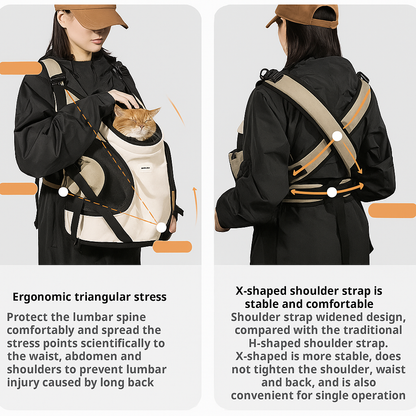 Ergonomic triangular stress

Protect the lumbar spine comfortably and spread the stress points scientifically to the waist, abdomen and shoulders to prevent lumbar injury caused by long back

X-shaped shoulder strap is stable and comfortable

Shoulder strap widened design, compared with the traditional H-shaped shoulder strap. X-shaped is more stable, does not tighten the shoulder, waist and back, and is also convenient for single operation